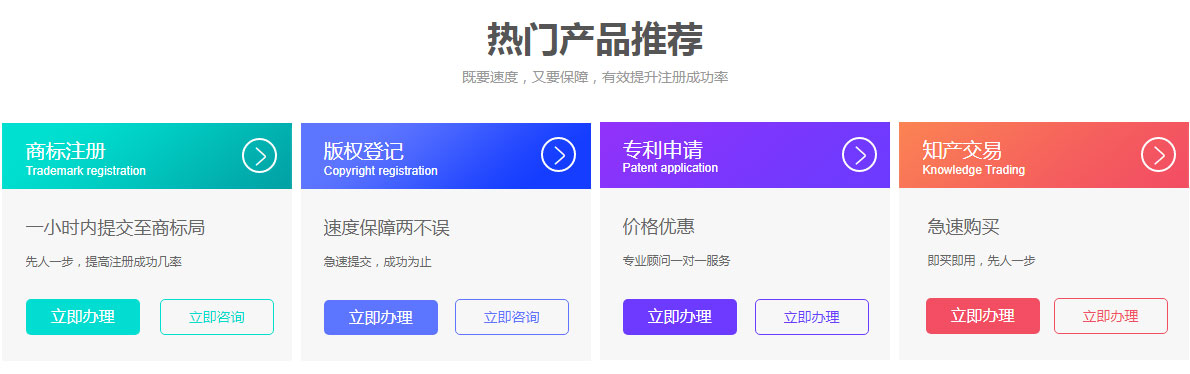 热门产品推荐

既要速度，又要保障，有效提升注册成功率

商标注册
Trademark registration

一小时内提交至商标局

先人一步，提高注册成功几率

立即办理 立即咨询

版权登记
Copyright registration

速度保障两不误

急速提交，成功为止

立即办理 立即咨询

专利申请
Patent application

价格优惠

专业顾问一对一服务

立即办理 立即办理

知产交易
Knowledge Trading

急速购买

即买即用，先人一步

立即办理 立即办理